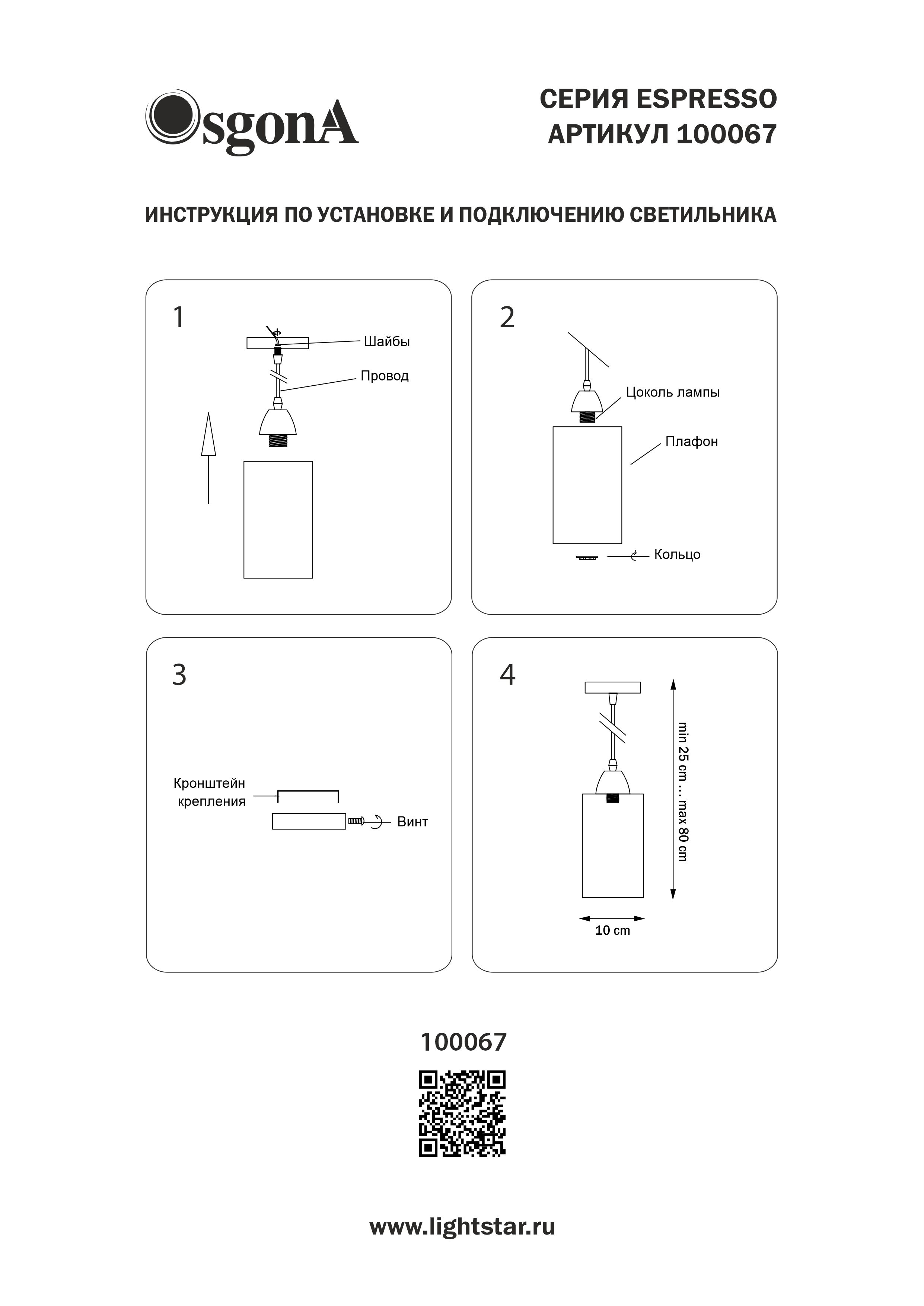 OsgonA

СЕРИЯ ESPRESSO
АРТИКУЛ 100067

ИНСТРУКЦИЯ ПО УСТАНОВКЕ И ПОДКЛЮЧЕНИЮ СВЕТИЛЬНИКА

1

Шайбы

Провод

2

Цоколь лампы

Плафон

Кольцо

3

Кронштейн крепления

Винт

4

min 25 cm ... max 80 cm

10 cm

100067

www.lightstar.ru