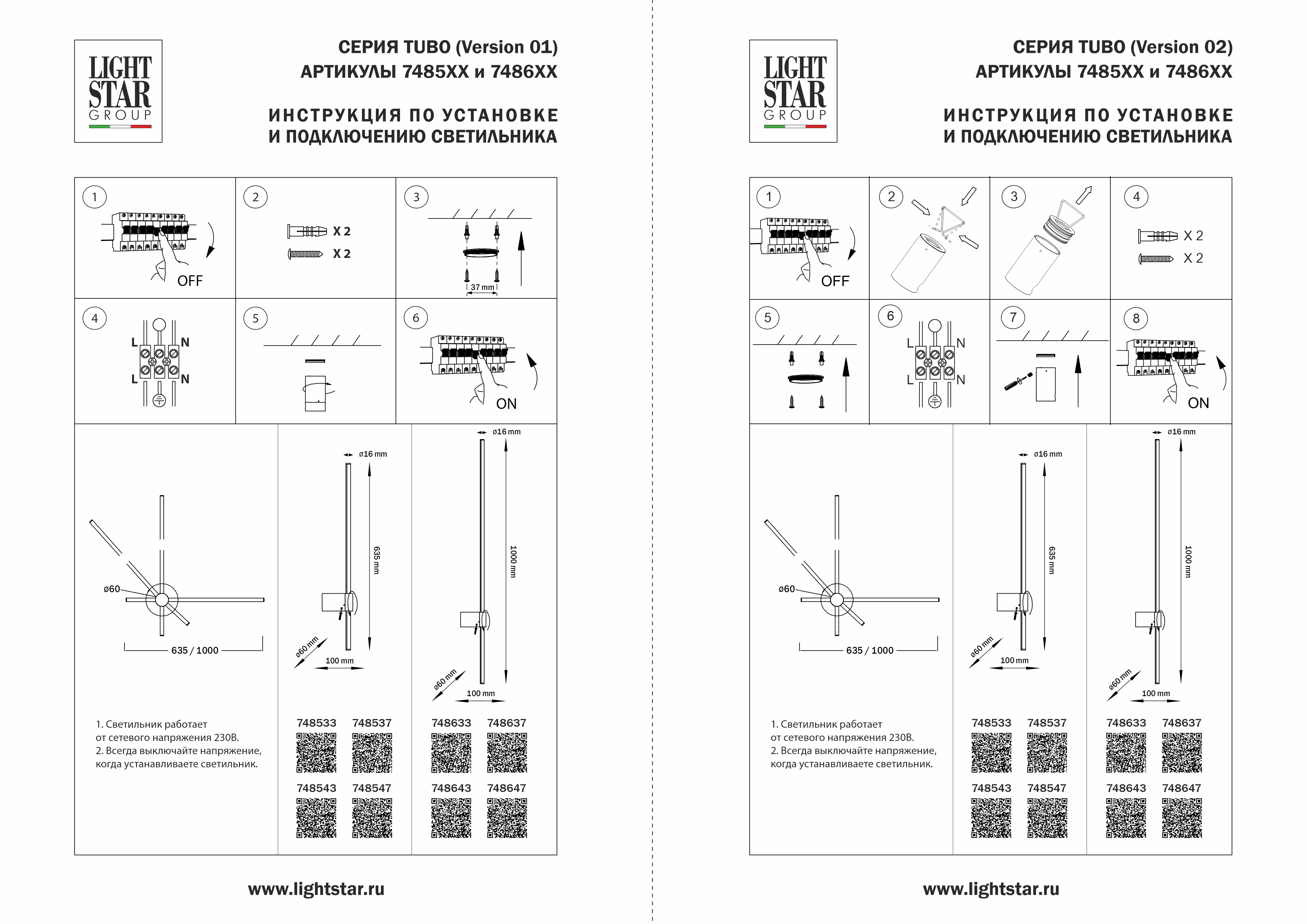 LIGHT STAR GROUP

СЕРИЯ TUBO (Version 01)
АРТИКУЛЫ 7485XX и 7486XX

ИНСТРУКЦИЯ ПО УСТАНОВКЕ
И ПОДКЛЮЧЕНИЮ СВЕТИЛЬНИКА

1 OFF
2 X 2 X 2
3 37 mm
4 L N L N
5
6 ON

ø60
635 / 1000

ø16 mm
635 mm
ø60 mm
100 mm

ø16 mm
1000 mm
ø60 mm
100 mm

1. Светильник работает от сетевого напряжения 230В.
2. Всегда выключайте напряжение, когда устанавливаете светильник.

748533 748537
748543 748547
748633 748637
748643 748647

www.lightstar.ru

LIGHT STAR GROUP

СЕРИЯ TUBO (Version 02)
АРТИКУЛЫ 7485XX и 7486XX

ИНСТРУКЦИЯ ПО УСТАНОВКЕ
И ПОДКЛЮЧЕНИЮ СВЕТИЛЬНИКА

1 OFF
2
3
4 X 2 X 2
5
6 L N L N
7
8 ON

ø60
635 / 1000

ø16 mm
635 mm
ø60 mm
100 mm

ø16 mm
1000 mm
ø60 mm
100 mm

1. Светильник работает от сетевого напряжения 230В.
2. Всегда выключайте напряжение, когда устанавливаете светильник.

748533 748537
748543 748547
748633 748637
748643 748647

www.lightstar.ru