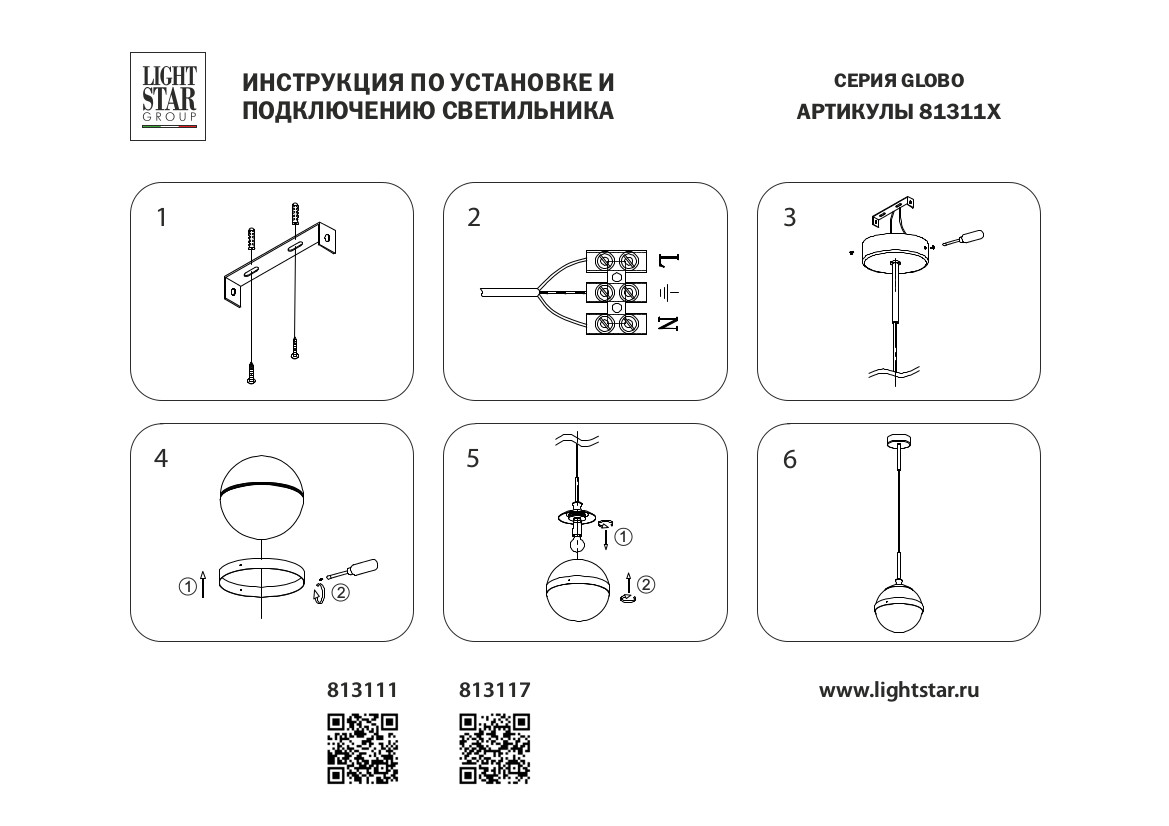 LIGHT STAR GROUP

ИНСТРУКЦИЯ ПО УСТАНОВКЕ И ПОДКЛЮЧЕНИЮ СВЕТИЛЬНИКА

СЕРИЯ GLOBO
АРТИКУЛЫ 81311X

1

2

L
N

3

4

①
②

5

①
②

6

813111

813117

www.lightstar.ru